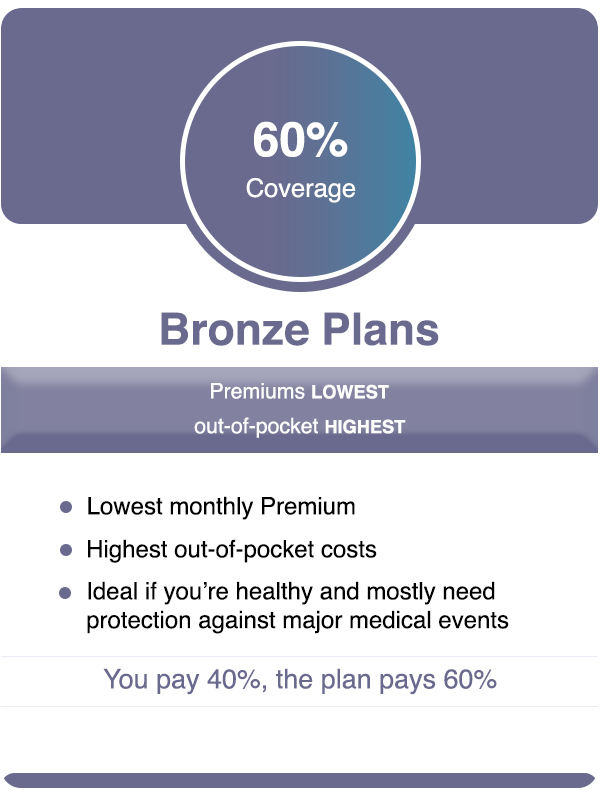 60%
Coverage

Bronze Plans

Premiums LOWEST
out-of-pocket HIGHEST

• Lowest monthly Premium
• Highest out-of-pocket costs
• Ideal if you're healthy and mostly need protection against major medical events

You pay 40%, the plan pays 60%